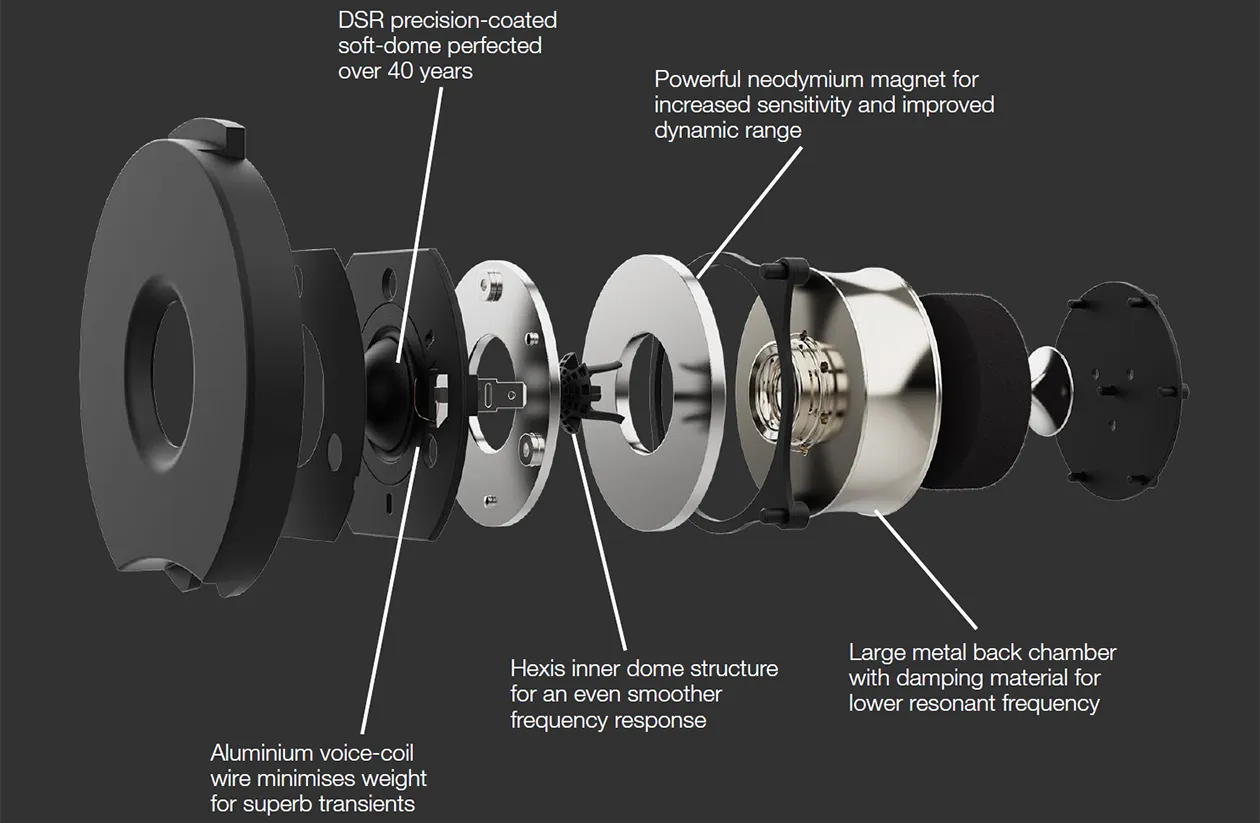 DSR precision-coated soft-dome perfected over 40 years

Powerful neodymium magnet for increased sensitivity and improved dynamic range

Hexis inner dome structure for an even smoother frequency response

Large metal back chamber with damping material for lower resonant frequency

Aluminium voice-coil wire minimises weight for superb transients