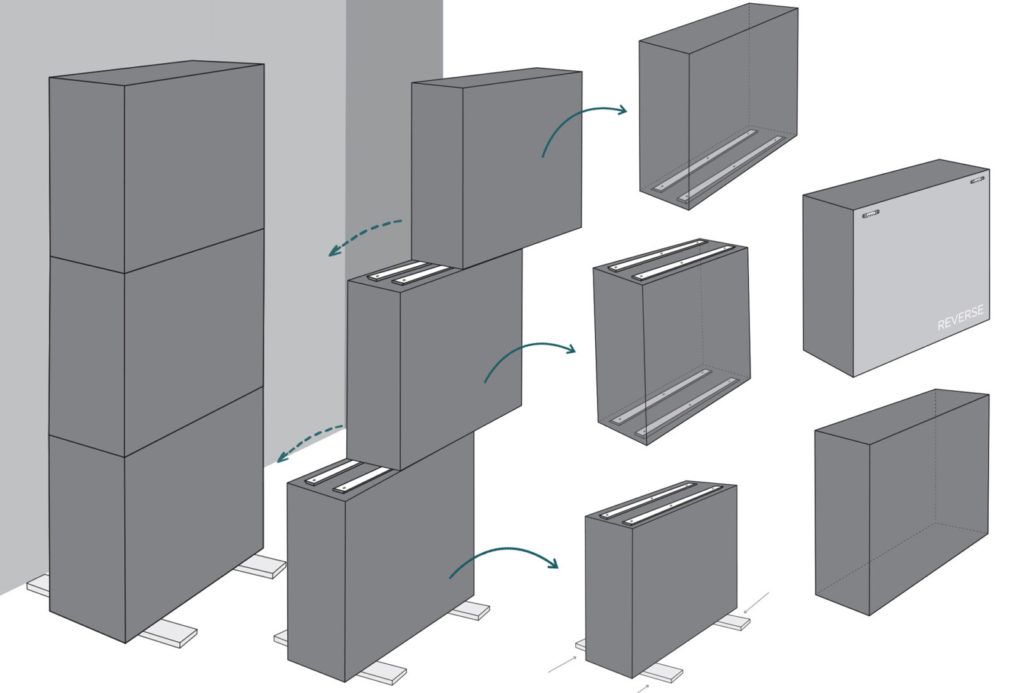 REVERSE