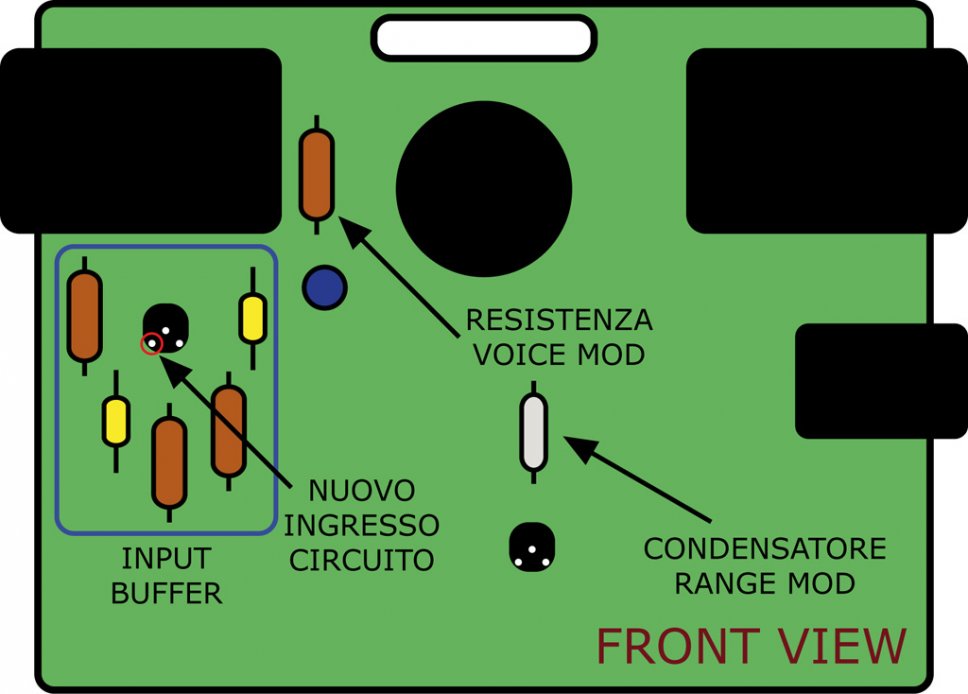 RESISTENZA
VOICE MOD

NUOVO
INGRESSO
CIRCUITO

INPUT
BUFFER

CONDENSATORE
RANGE MOD

FRONT VIEW