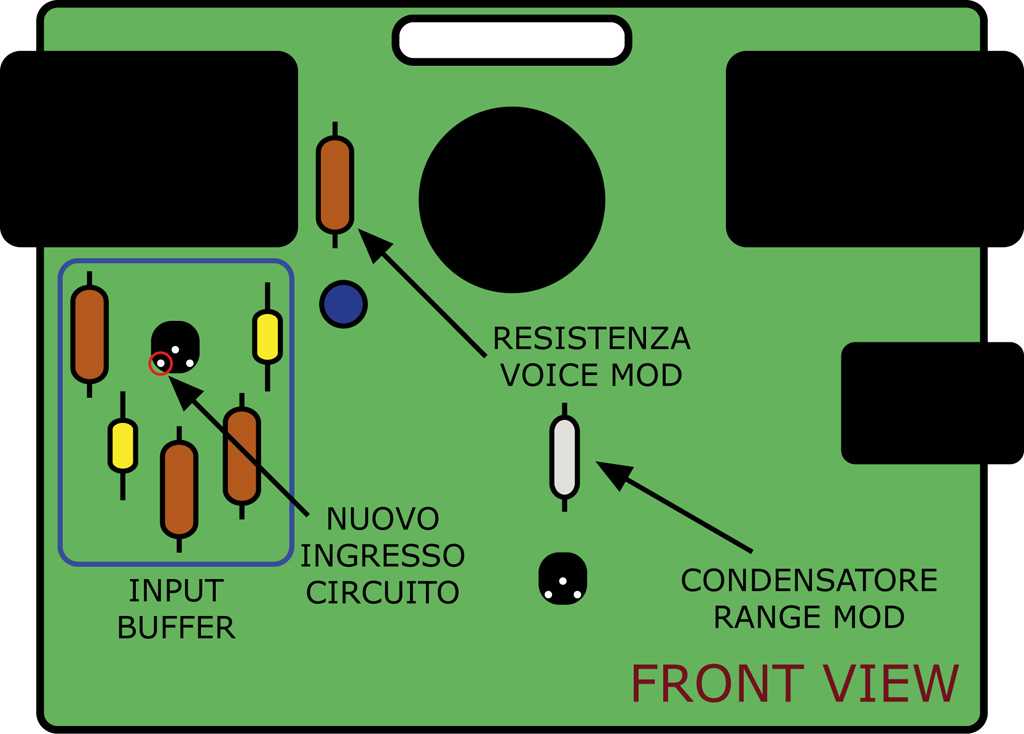 RESISTENZA
VOICE MOD

NUOVO
INGRESSO
CIRCUITO

INPUT
BUFFER

CONDENSATORE
RANGE MOD

FRONT VIEW